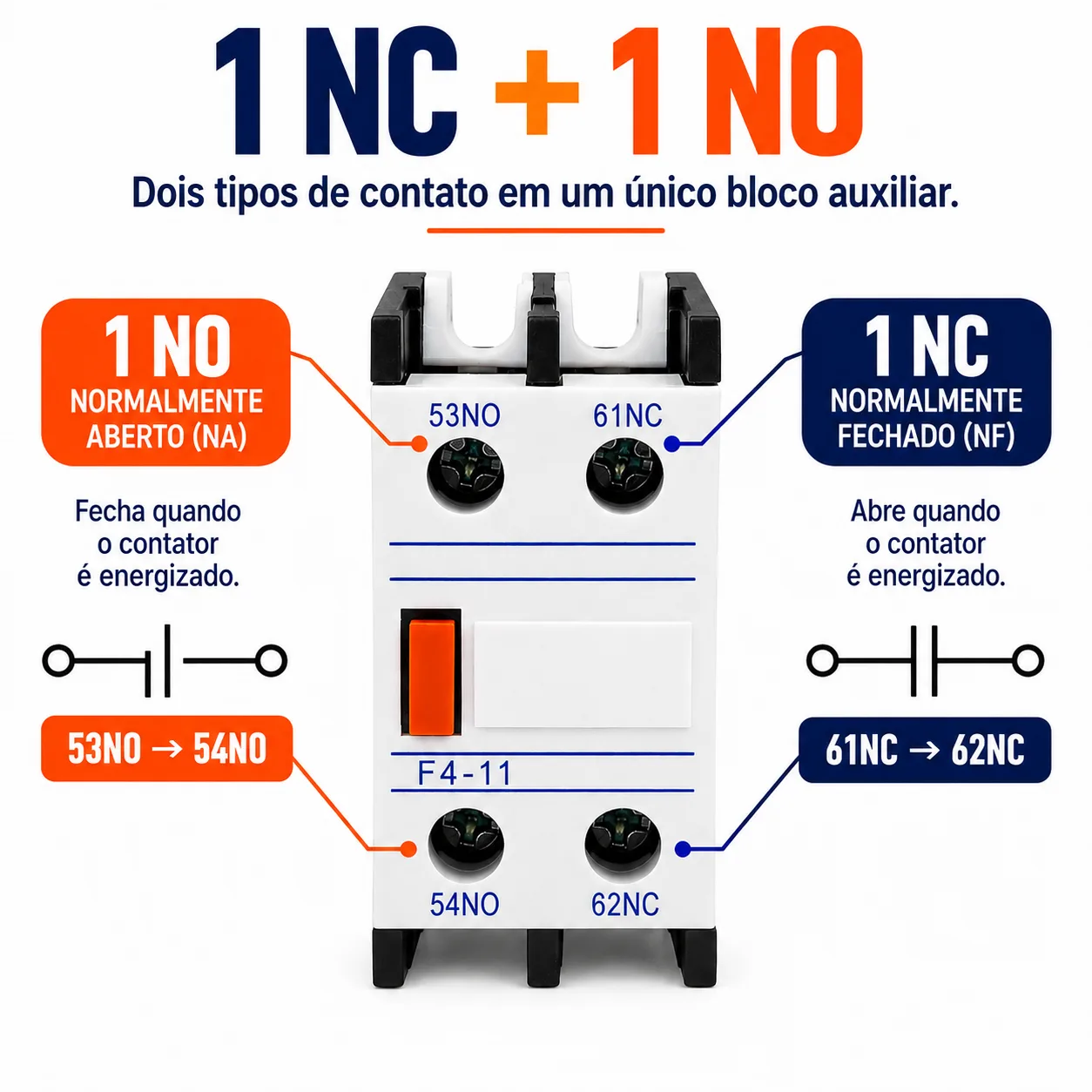 1 NC + 1 NO

Dois tipos de contato em um único bloco auxiliar.

1 NO
NORMALMENTE ABERTO (NA)

Fecha quando o contator é energizado.

53NO → 54NO

53NO

61NC

F4-11

54NO

62NC

1 NC
NORMALMENTE FECHADO (NF)

Abre quando o contator é energizado.

61NC → 62NC